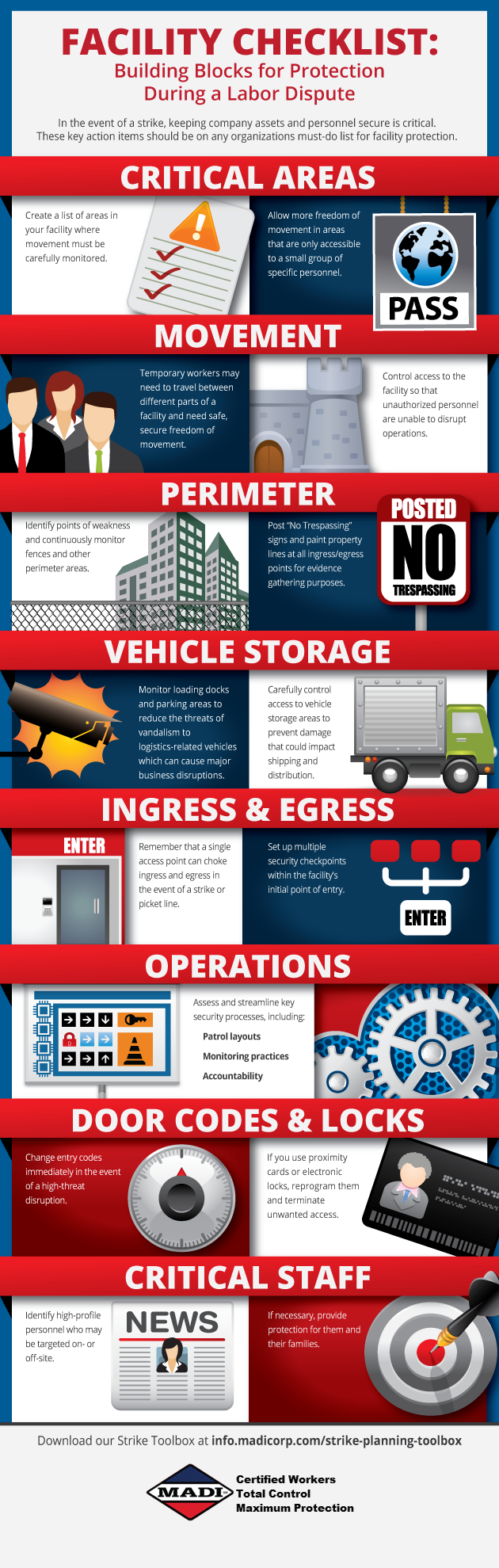 FACILITY CHECKLIST:
Building Blocks for Protection During a Labor Dispute

In the event of a strike, keeping company assets and personnel secure is critical. These key action items should be on any organizations must-do list for facility protection.

CRITICAL AREAS

Create a list of areas in your facility where movement must be carefully monitored.

Allow more freedom of movement in areas that are only accessible to a small group of specific personnel.

PASS

MOVEMENT

Temporary workers may need to travel between different parts of a facility and need safe, secure freedom of movement.

Control access to the facility so that unauthorized personnel are unable to disrupt operations.

PERIMETER

Identify points of weakness and continuously monitor fences and other perimeter areas.

Post "No Trespassing" signs and paint property lines at all ingress/egress points for evidence gathering purposes.

POSTED NO TRESPASSING

VEHICLE STORAGE

Monitor loading docks and parking areas to reduce the threats of vandalism to logistics-related vehicles which can cause major business disruptions.

Carefully control access to vehicle storage areas to prevent damage that could impact shipping and distribution.

INGRESS & EGRESS

ENTER

Remember that a single access point can choke ingress and egress in the event of a strike or picket line.

Set up multiple security checkpoints within the facility's initial point of entry.

ENTER

OPERATIONS

Assess and streamline key security processes, including:
Patrol layouts
Monitoring practices
Accountability

DOOR CODES & LOCKS

Change entry codes immediately in the event of a high-threat disruption.

If you use proximity cards or electronic locks, reprogram them and terminate unwanted access.

CRITICAL STAFF

Identify high-profile personnel who may be targeted on- or off-site.

NEWS

If necessary, provide protection for them and their families.

Download our Strike Toolbox at info.madicorp.com/strike-planning-toolbox

MADI
Certified Workers
Total Control
Maximum Protection